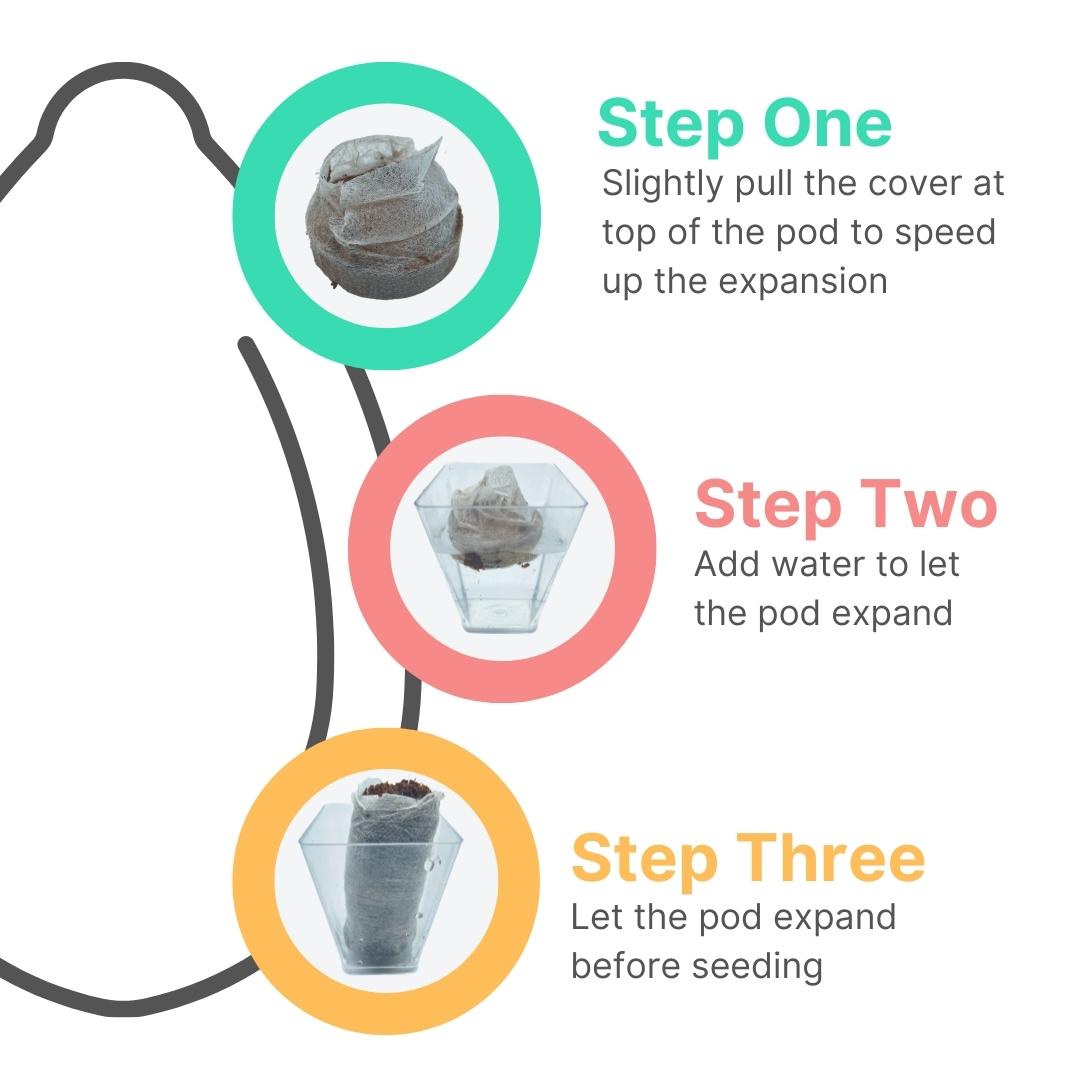 Step One
Slightly pull the cover at top of the pod to speed up the expansion

Step Two
Add water to let the pod expand

Step Three
Let the pod expand before seeding